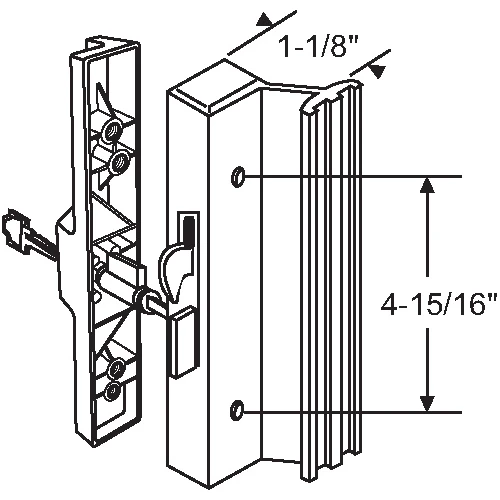 1-1/8"

4-15/16"